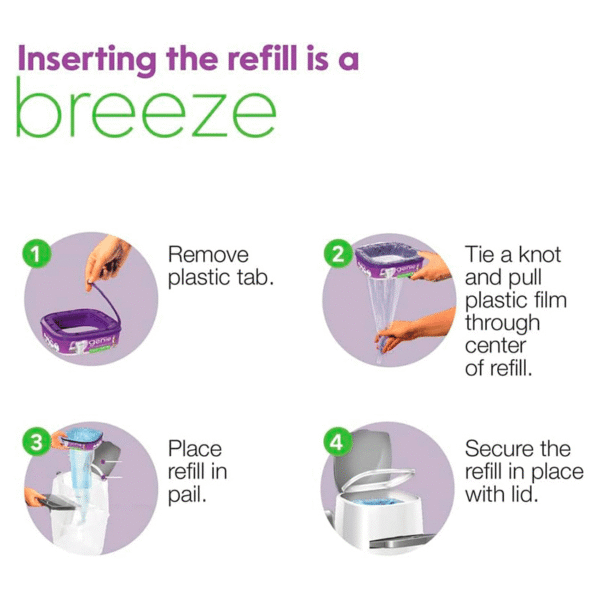 Inserting the refill is a
breeze

1
genie

Remove plastic tab.

2
genie

Tie a knot and pull plastic film through center of refill.

3

Place refill in pail.

4

Secure the refill in place with lid.